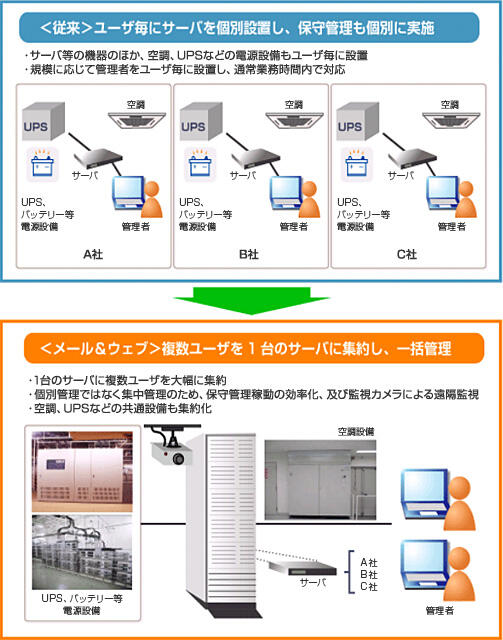 <従来>ユーザ毎にサーバを個別設置し、保守管理も個別に実施

・サーバ等の機器のほか、空調、UPSなどの電源設備もユーザ毎に設置
・規模に応じて管理者をユーザ毎に設置し、通常業務時間内で対応

UPS
空調
サーバ
UPS、バッテリー等電源設備
管理者
A社

UPS
空調
サーバ
UPS、バッテリー等電源設備
管理者
B社

UPS
空調
サーバ
UPS、バッテリー等電源設備
管理者
C社

<メール&ウェブ>複数ユーザを1台のサーバに集約し、一括管理

・1台のサーバに複数ユーザを大幅に集約
・個別管理ではなく集中管理のため、保守管理稼動の効率化、及び監視カメラによる遠隔監視
・空調、UPSなどの共通設備も集約化

空調設備
UPS、バッテリー等電源設備
サーバ
A社
B社
C社
管理者